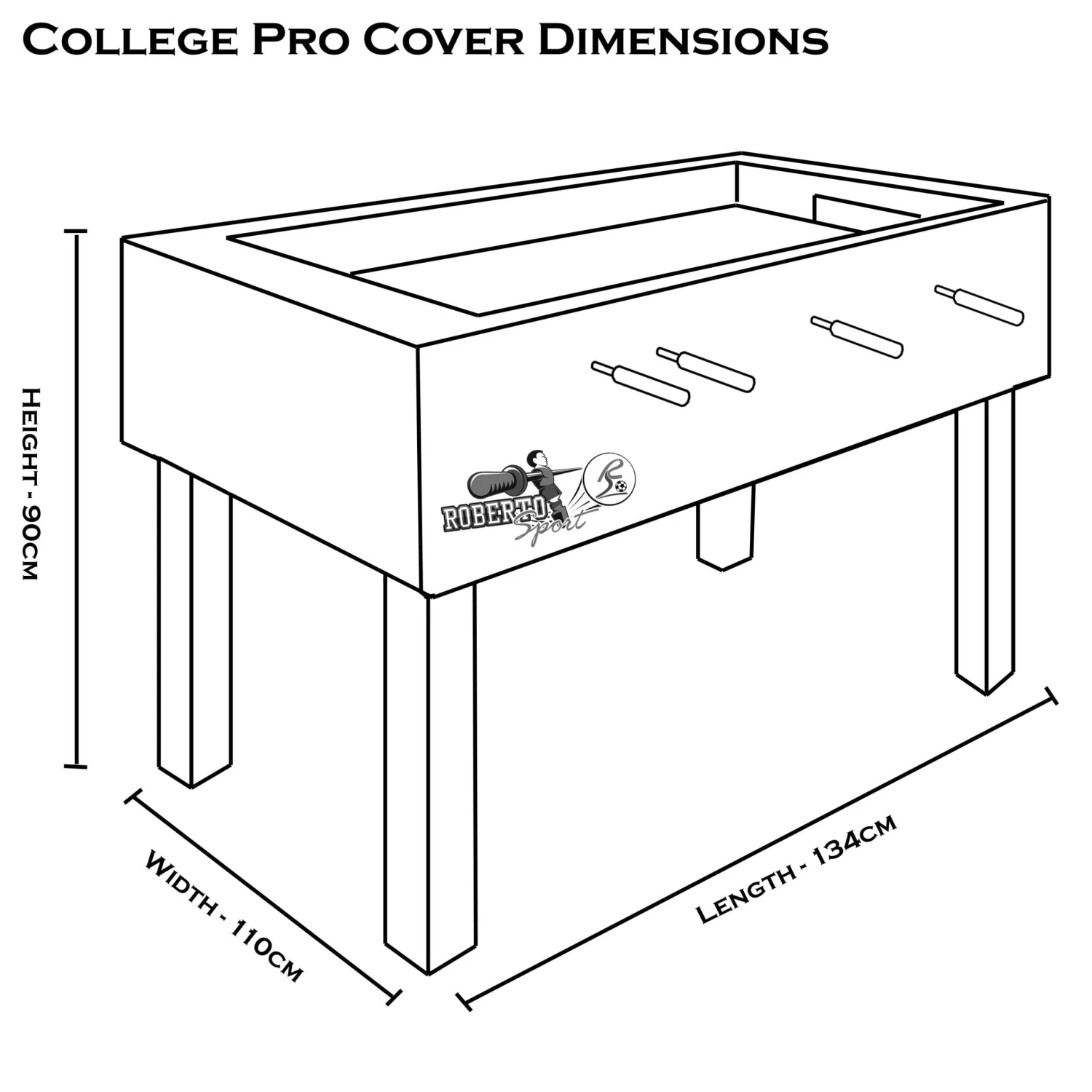 College Pro Cover Dimensions

Height - 90cm

ROBERTO Sport

RS

Width - 110cm

Length - 134cm