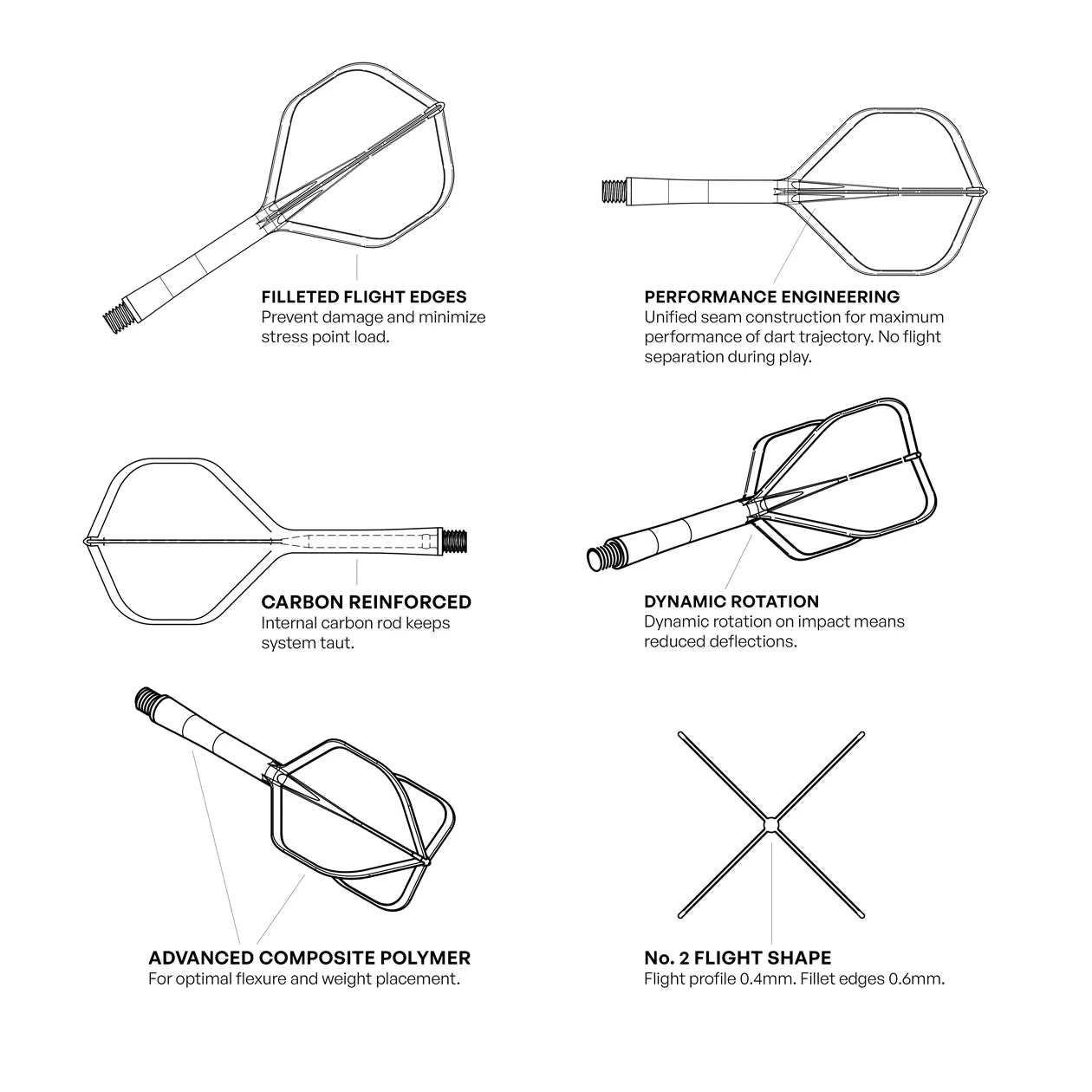 FILLETED FLIGHT EDGES
Prevent damage and minimize stress point load.

PERFORMANCE ENGINEERING
Unified seam construction for maximum performance of dart trajectory. No flight separation during play.

CARBON REINFORCED
Internal carbon rod keeps system taut.

DYNAMIC ROTATION
Dynamic rotation on impact means reduced deflections.

ADVANCED COMPOSITE POLYMER
For optimal flexure and weight placement.

No. 2 FLIGHT SHAPE
Flight profile 0.4mm. Fillet edges 0.6mm.