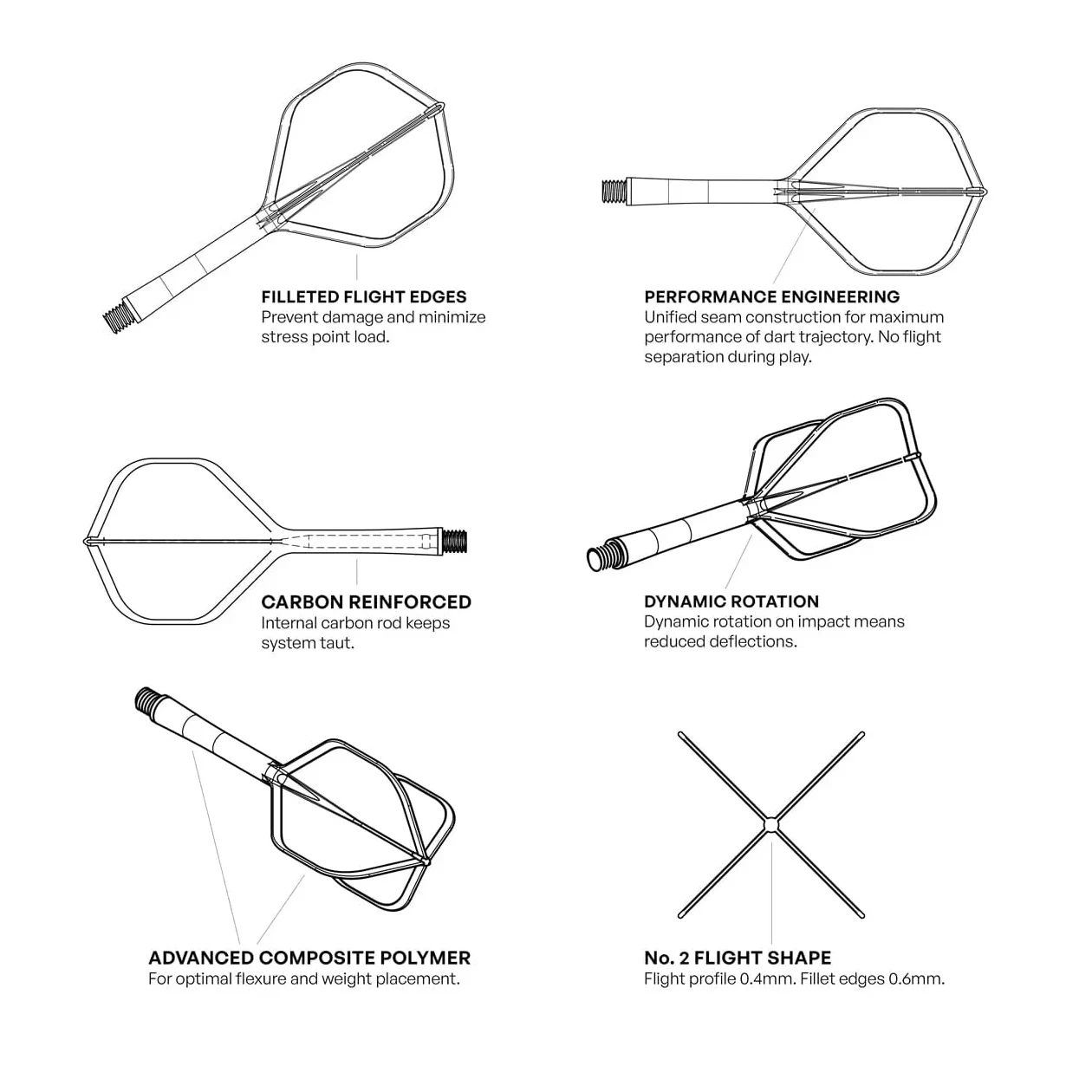 FILLETED FLIGHT EDGES
Prevent damage and minimize stress point load.

PERFORMANCE ENGINEERING
Unified seam construction for maximum performance of dart trajectory. No flight separation during play.

CARBON REINFORCED
Internal carbon rod keeps system taut.

DYNAMIC ROTATION
Dynamic rotation on impact means reduced deflections.

ADVANCED COMPOSITE POLYMER
For optimal flexure and weight placement.

No. 2 FLIGHT SHAPE
Flight profile 0.4mm. Fillet edges 0.6mm.